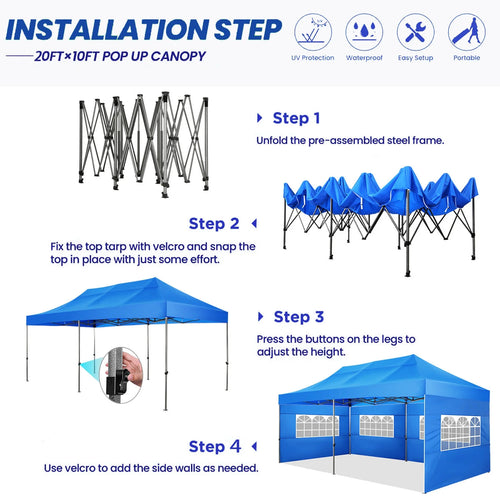 INSTALLATION STEP

20FT×10FT POP UP CANOPY

UV Protection
Waterproof
Easy Setup
Portable

Step 1

Unfold the pre-assembled steel frame.

Step 2

Fix the top tarp with velcro and snap the top in place with just some effort.

Step 3

Press the buttons on the legs to adjust the height.

Step 4

Use velcro to add the side walls as needed.